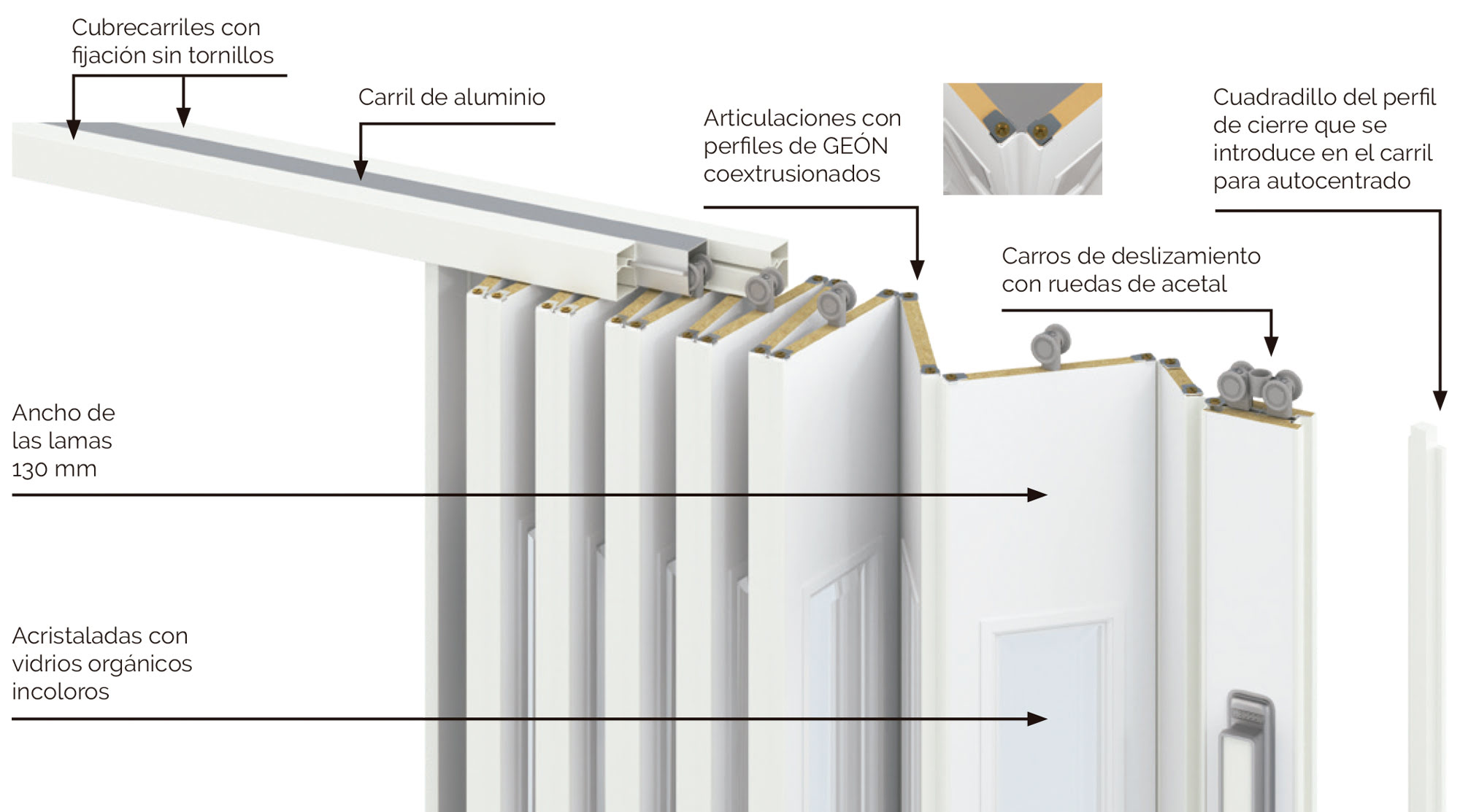 Cubrecarriles con fijación sin tornillos

Carril de aluminio

Articulaciones con perfiles de GEÓN coextrusionados

Cuadradillo del perfil de cierre que se introduce en el carril para autocentrado

Carros de deslizamiento con ruedas de acetal

Ancho de las lamas 130 mm

Acristaladas con vidrios orgánicos incoloros