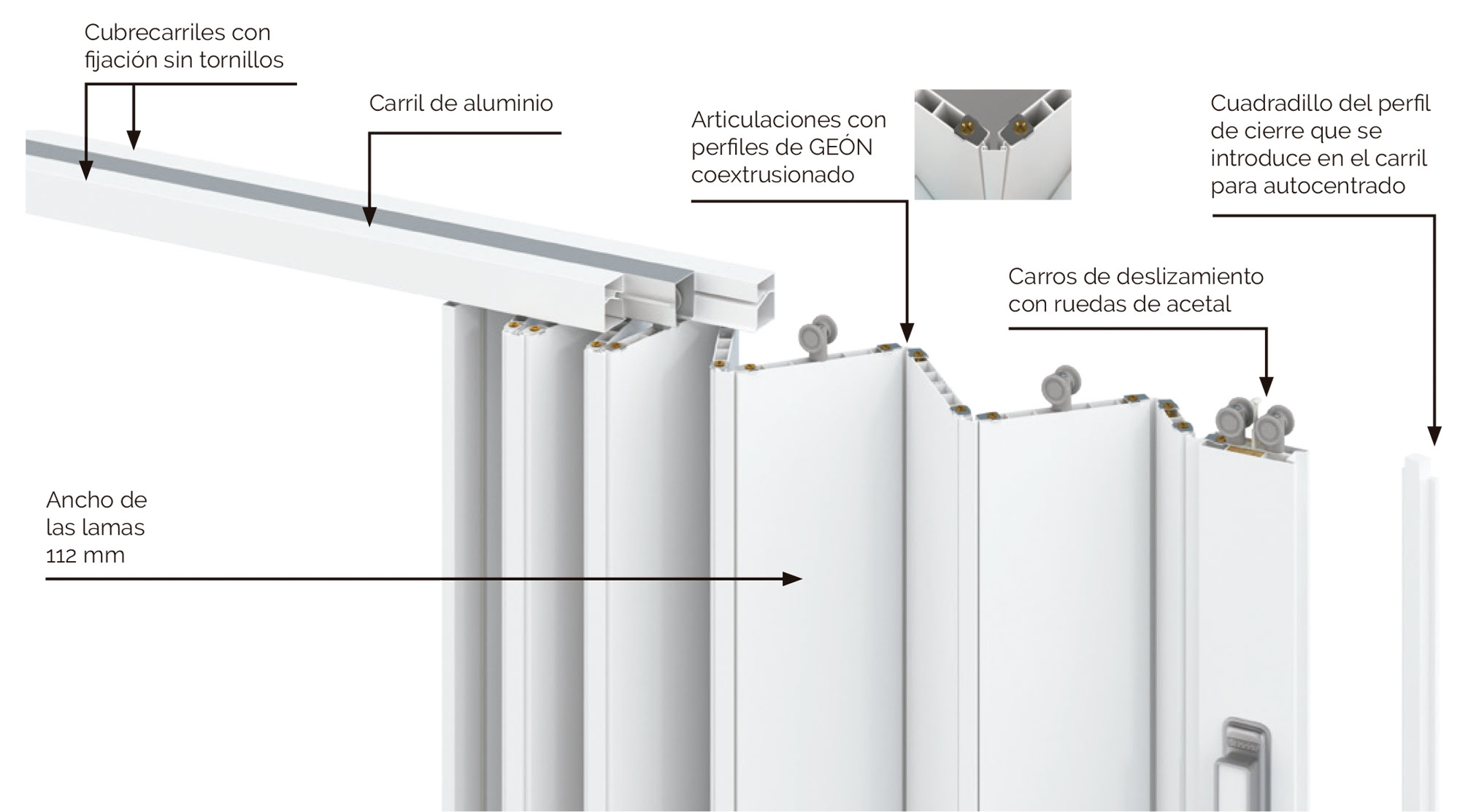 Cubrecarriles con fijación sin tornillos

Carril de aluminio

Articulaciones con perfiles de GEÓN coextrusionado

Cuadradillo del perfil de cierre que se introduce en el carril para autocentrado

Carros de deslizamiento con ruedas de acetal

Ancho de las lamas 112 mm